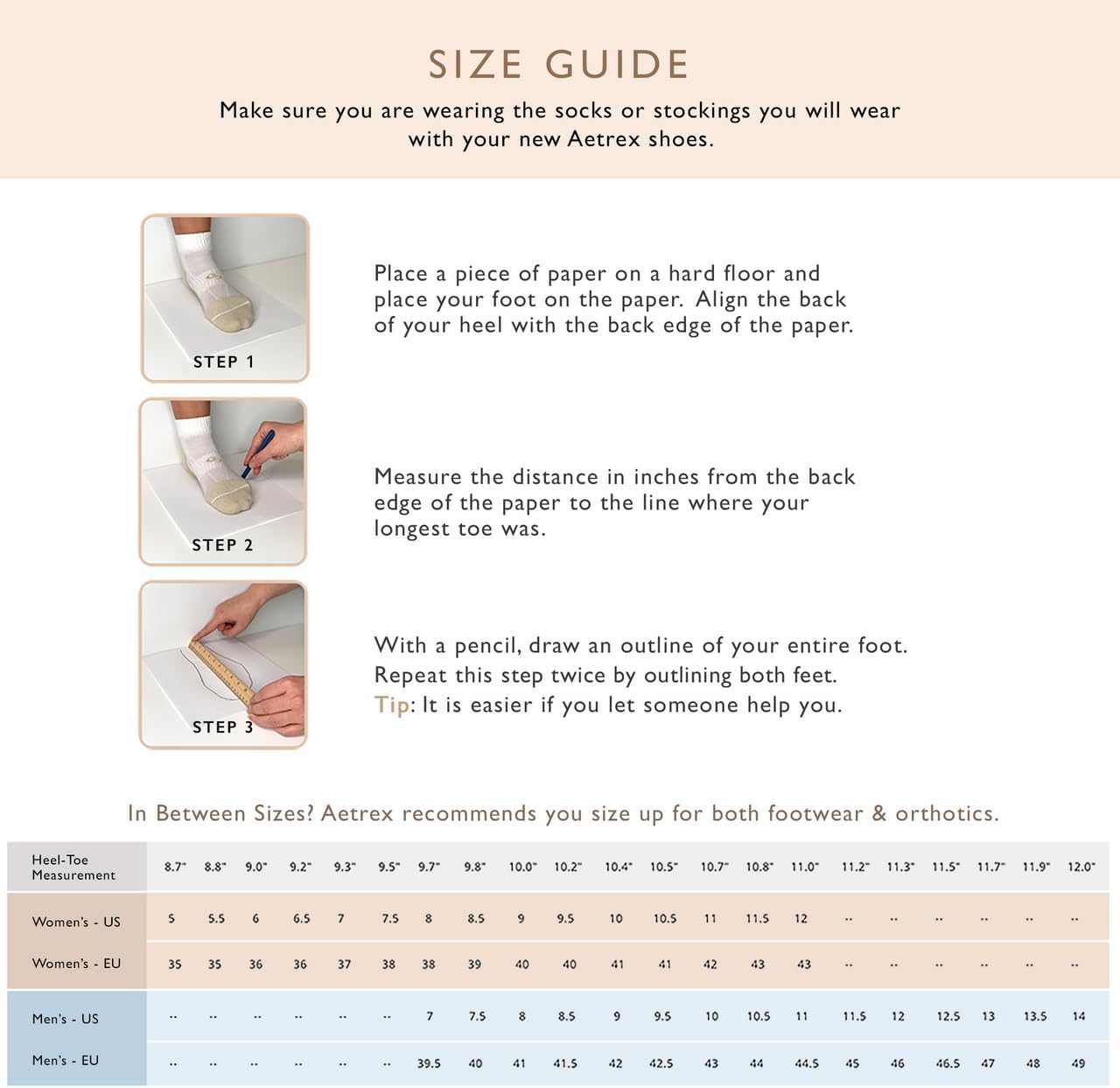 SIZE GUIDE

Make sure you are wearing the socks or stockings you will wear with your new Aetrex shoes.

STEP 1

Place a piece of paper on a hard floor and place your foot on the paper. Align the back of your heel with the back edge of the paper.

STEP 2

Measure the distance in inches from the back edge of the paper to the line where your longest toe was.

STEP 3

With a pencil, draw an outline of your entire foot. Repeat this step twice by outlining both feet. Tip: It is easier if you let someone help you.

In Between Sizes? Aetrex recommends you size up for both footwear & orthotics.

| Heel-Toe Measurement | 8.7" | 8.8" | 9.0" | 9.2" | 9.3" | 9.5" | 9.7" | 9.8" | 10.0" | 10.2" | 10.4" | 10.5" | 10.7" | 10.8" | 11.0" | 11.2" | 11.3" | 11.5" | 11.7" | 11.9" | 12.0" |
|---|---|---|---|---|---|---|---|---|---|---|---|---|---|---|---|---|---|---|---|---|---|
| Women's - US | 5 | 5.5 | 6 | 6.5 | 7 | 7.5 | 8 | 8.5 | 9 | 9.5 | 10 | 10.5 | 11 | 11.5 | 12 | -- | -- | -- | -- | -- | -- |
| Women's - EU | 35 | 35 | 36 | 36 | 37 | 38 | 38 | 39 | 40 | 40 | 41 | 41 | 42 | 43 | 43 | -- | -- | -- | -- | -- | -- |
| Men's - US | -- | -- | -- | -- | -- | -- | 7 | 7.5 | 8 | 8.5 | 9 | 9.5 | 10 | 10.5 | 11 | 11.5 | 12 | 12.5 | 13 | 13.5 | 14 |
| Men's - EU | -- | -- | -- | -- | -- | -- | 39.5 | 40 | 41 | 41.5 | 42 | 42.5 | 43 | 44 | 44.5 | 45 | 46 | 46.5 | 47 | 48 | 49 |